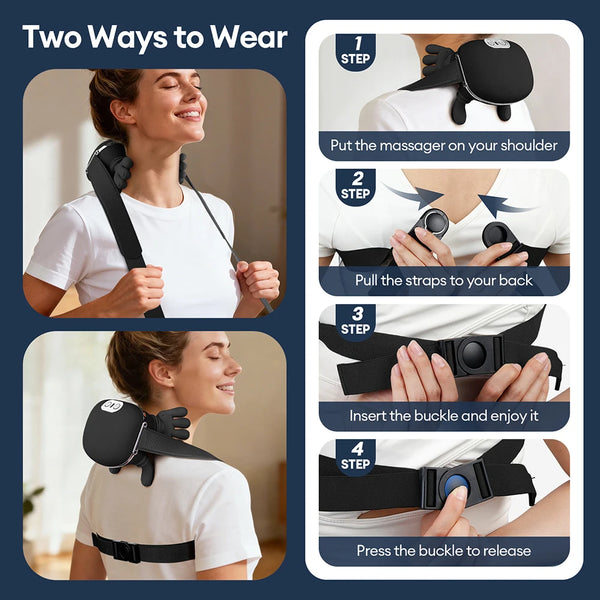 Two Ways to Wear

1
STEP
Put the massager on your shoulder

2
STEP
Pull the straps to your back

3
STEP
Insert the buckle and enjoy it

4
STEP
Press the buckle to release