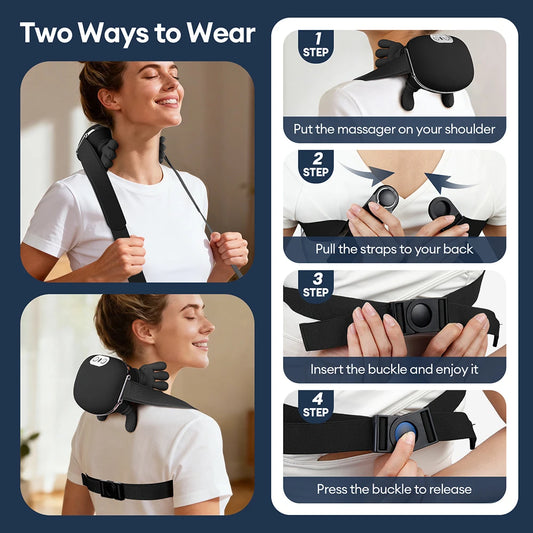 Two Ways to Wear

1 STEP
Put the massager on your shoulder

2 STEP
Pull the straps to your back

3 STEP
Insert the buckle and enjoy it

4 STEP
Press the buckle to release